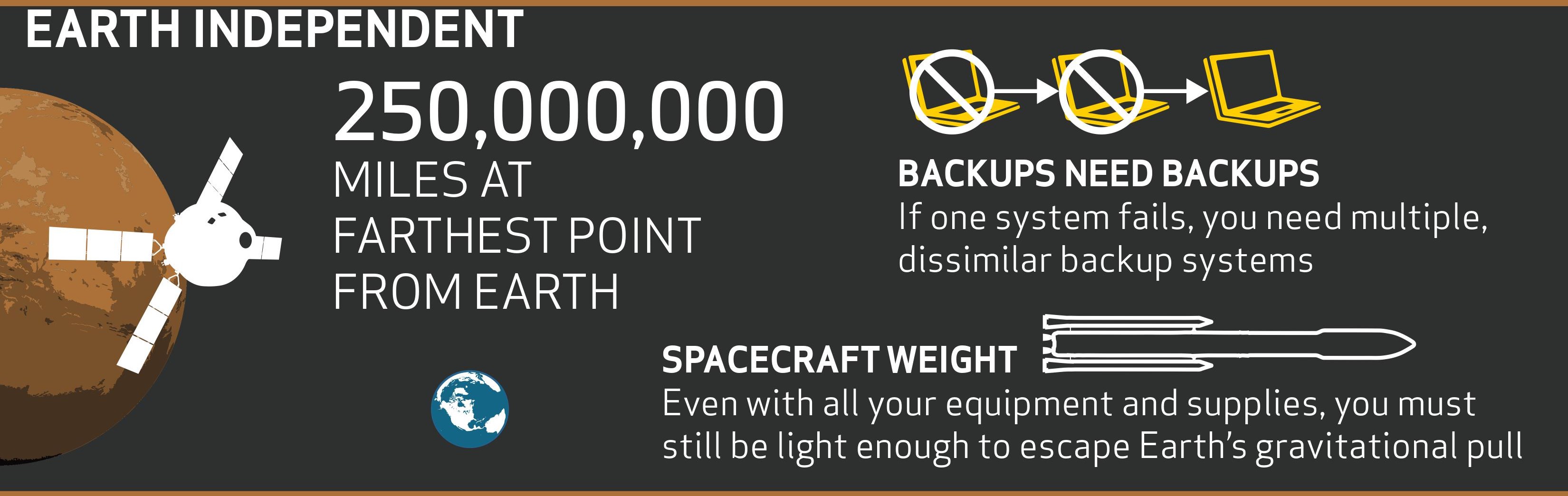 EARTH INDEPENDENT

250,000,000
MILES AT FARTHEST POINT FROM EARTH

BACKUPS NEED BACKUPS
If one system fails, you need multiple, dissimilar backup systems

SPACECRAFT WEIGHT
Even with all your equipment and supplies, you must still be light enough to escape Earth's gravitational pull