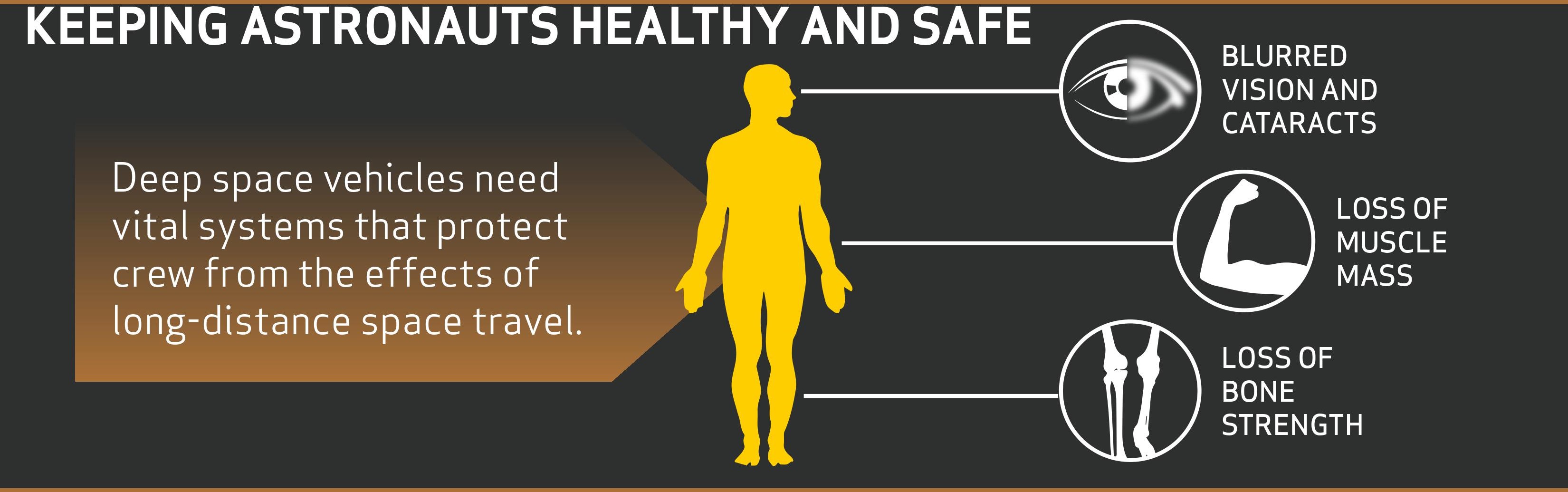 KEEPING ASTRONAUTS HEALTHY AND SAFE

Deep space vehicles need vital systems that protect crew from the effects of long-distance space travel.

BLURRED VISION AND CATARACTS

LOSS OF MUSCLE MASS

LOSS OF BONE STRENGTH